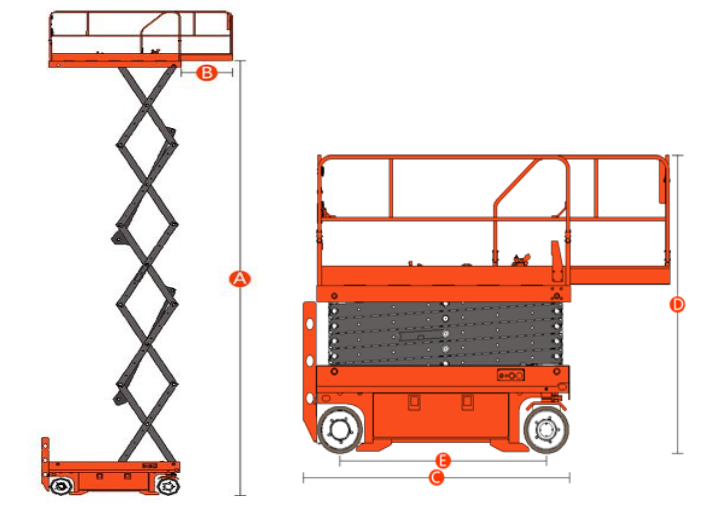 B
A
D
E
C